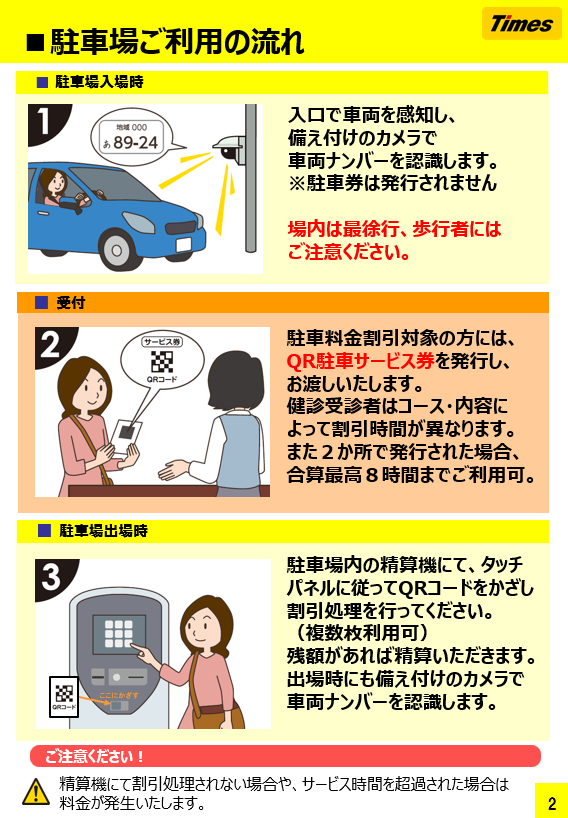 ■駐車場ご利用の流れ

Times

■ 駐車場入場時

1

地域 000
あ 89-24

入口で車両を感知し、備え付けのカメラで車両ナンバーを認識します。
※駐車券は発行されません

場内は最徐行、歩行者にはご注意ください。

■ 受付

2

サービス券
QRコード

駐車料金割引対象の方には、QR駐車サービス券を発行し、お渡しいたします。
健診受診者はコース・内容によって割引時間が異なります。
また２か所で発行された場合、合算最高８時間までご利用可。

■ 駐車場出場時

3

QRコード
ここにかざす

駐車場内の精算機にて、タッチパネルに従ってQRコードをかざし割引処理を行ってください。
（複数枚利用可）
残額があれば精算いただきます。
出場時にも備え付けのカメラで車両ナンバーを認識します。

ご注意ください！

精算機にて割引処理されない場合や、サービス時間を超過された場合は料金が発生いたします。

2